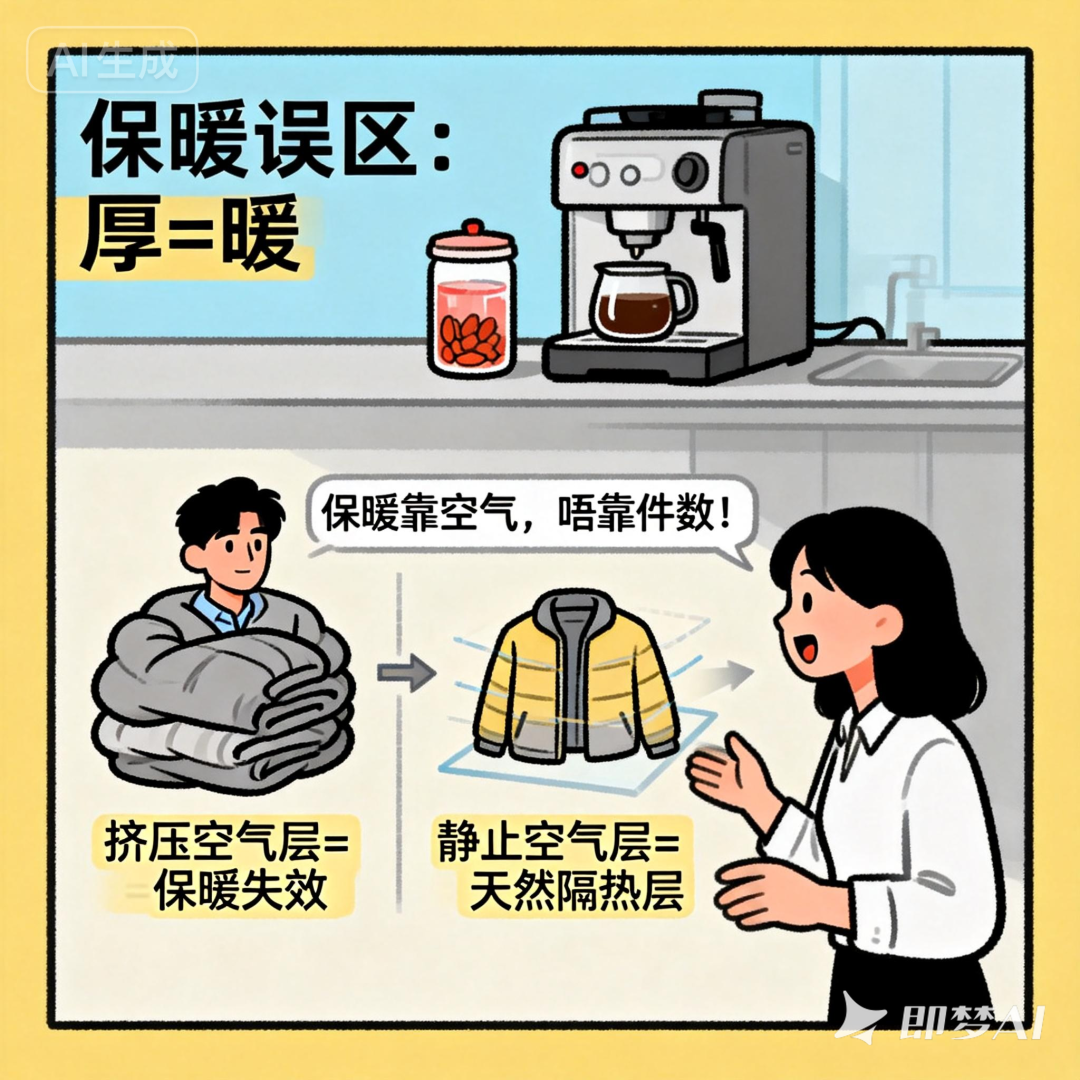 AI生成

保暖误区：
厚=暖

保暖靠空气，唔靠件数！

挤压空气层=
保暖失效

静止空气层=
天然隔热层

即梦AI